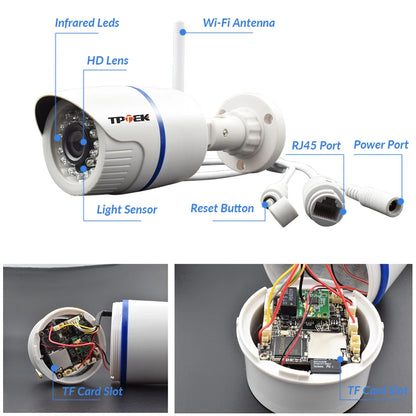 Infrared Leds

Wi-Fi Antenna

HD Lens

TPTEK

RJ45 Port

Power Port

Light Sensor

Reset Button

TF Card Slot

TF Card Slot